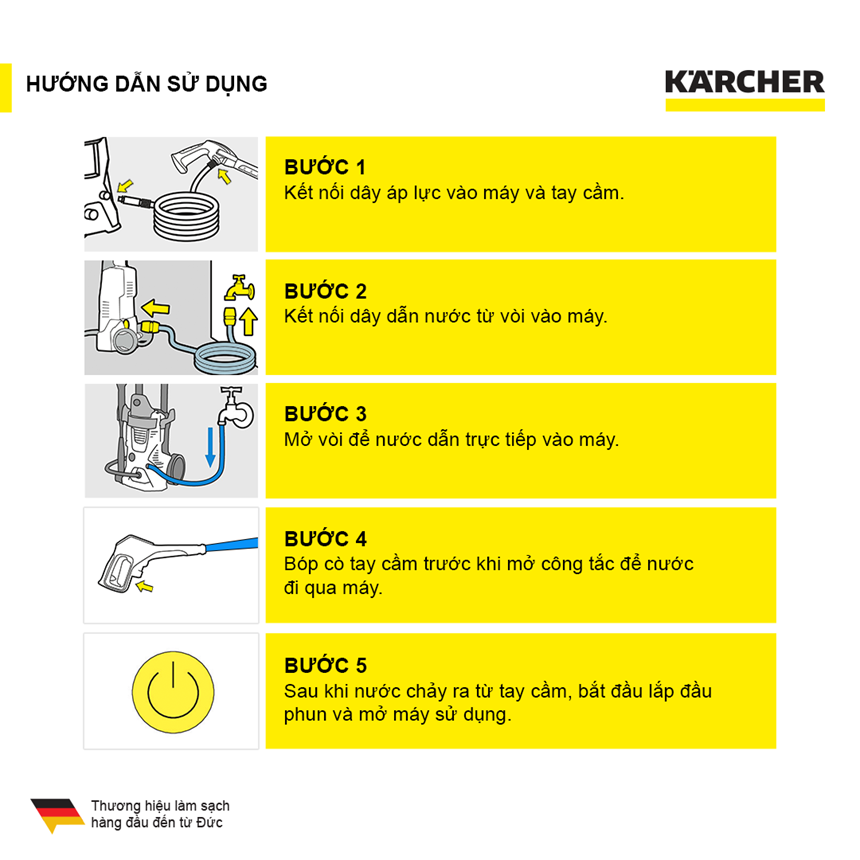 HƯỚNG DẪN SỬ DỤNG

KÄRCHER

BƯỚC 1
Kết nối dây áp lực vào máy và tay cầm.

BƯỚC 2
Kết nối dây dẫn nước từ vòi vào máy.

BƯỚC 3
Mở vòi để nước dẫn trực tiếp vào máy.

BƯỚC 4
Bóp cò tay cầm trước khi mở công tắc để nước đi qua máy.

BƯỚC 5
Sau khi nước chảy ra từ tay cầm, bắt đầu lắp đầu phun và mở máy sử dụng.

Thương hiệu làm sạch hàng đầu đến từ Đức