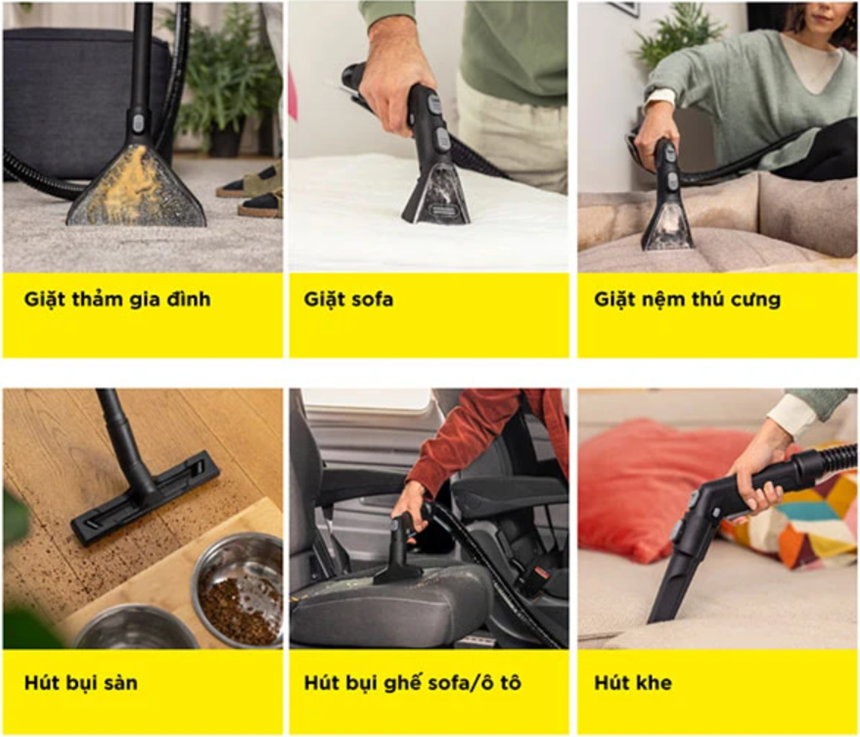 Giặt thảm gia đình

Giặt sofa

Giặt nệm thú cưng

Hút bụi sàn

Hút bụi ghế sofa/ô tô

Hút khe