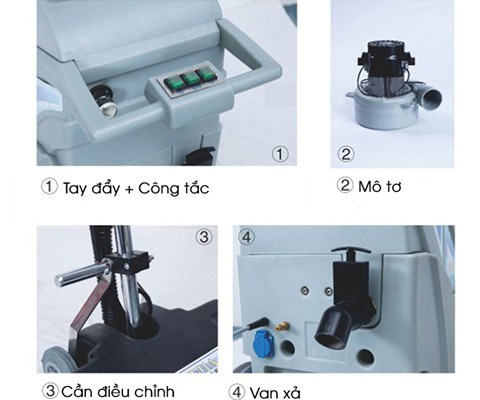 ①

② 

① Tay đẩy + Công tắc

② Mô tơ

③

④

③ Cần điều chỉnh

④ Van xả