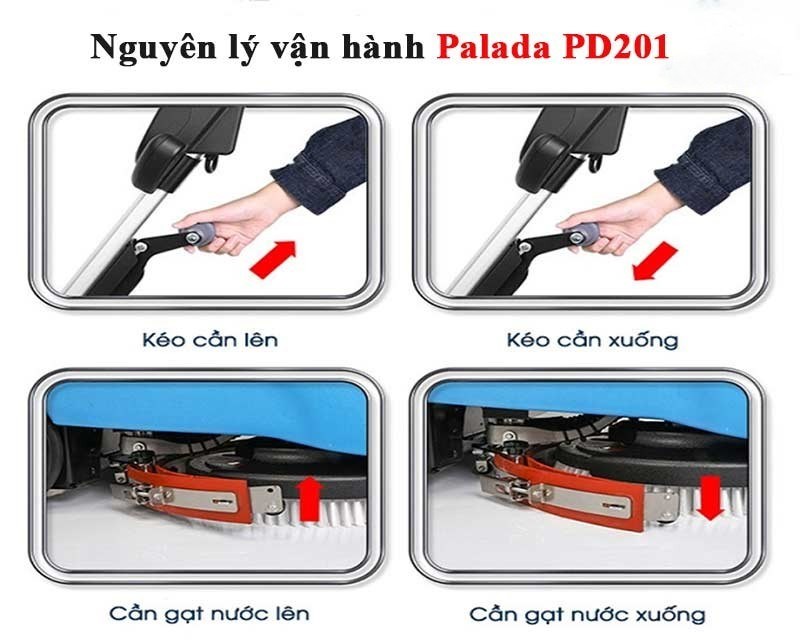 Nguyên lý vận hành Palada PD201

Kéo cần lên

Kéo cần xuống

Cần gạt nước lên

Cần gạt nước xuống