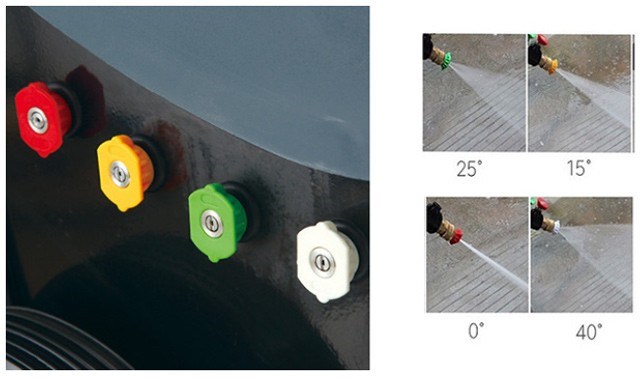 25°
15°
0°
40°