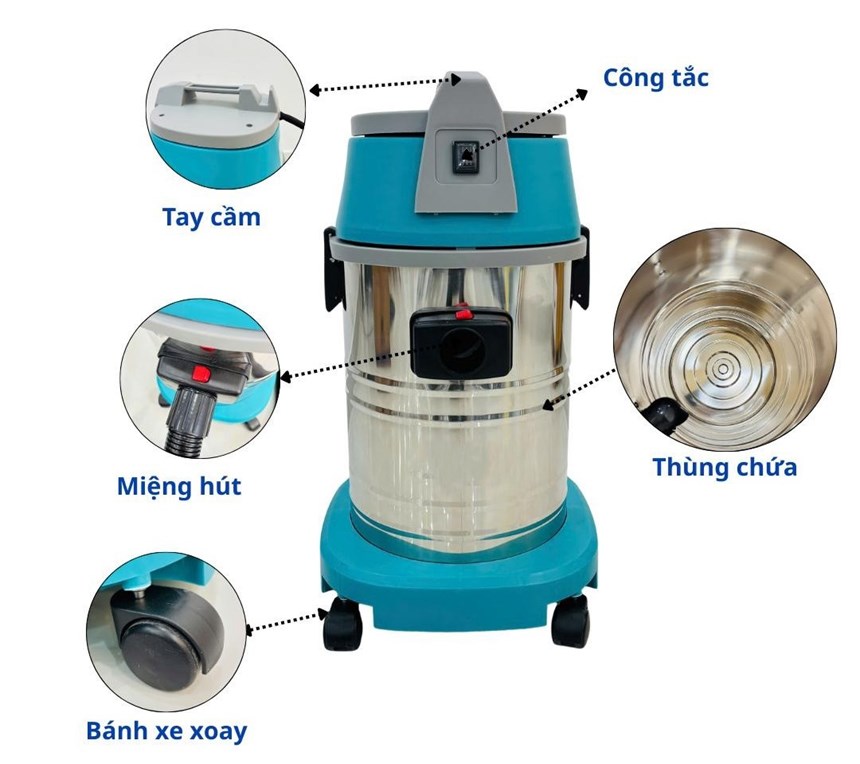 Công tắc

Tay cầm

Miệng hút

Thùng chứa

Bánh xe xoay