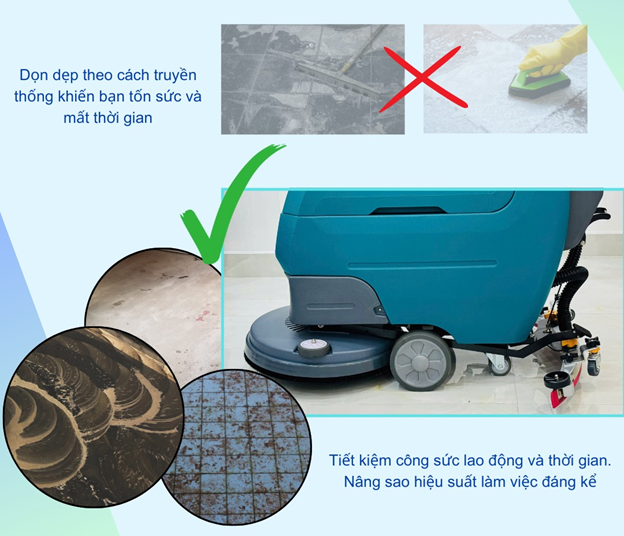 Dọn dẹp theo cách truyền thống khiến bạn tốn sức và mất thời gian

Tiết kiệm công sức lao động và thời gian. Nâng sao hiệu suất làm việc đáng kể